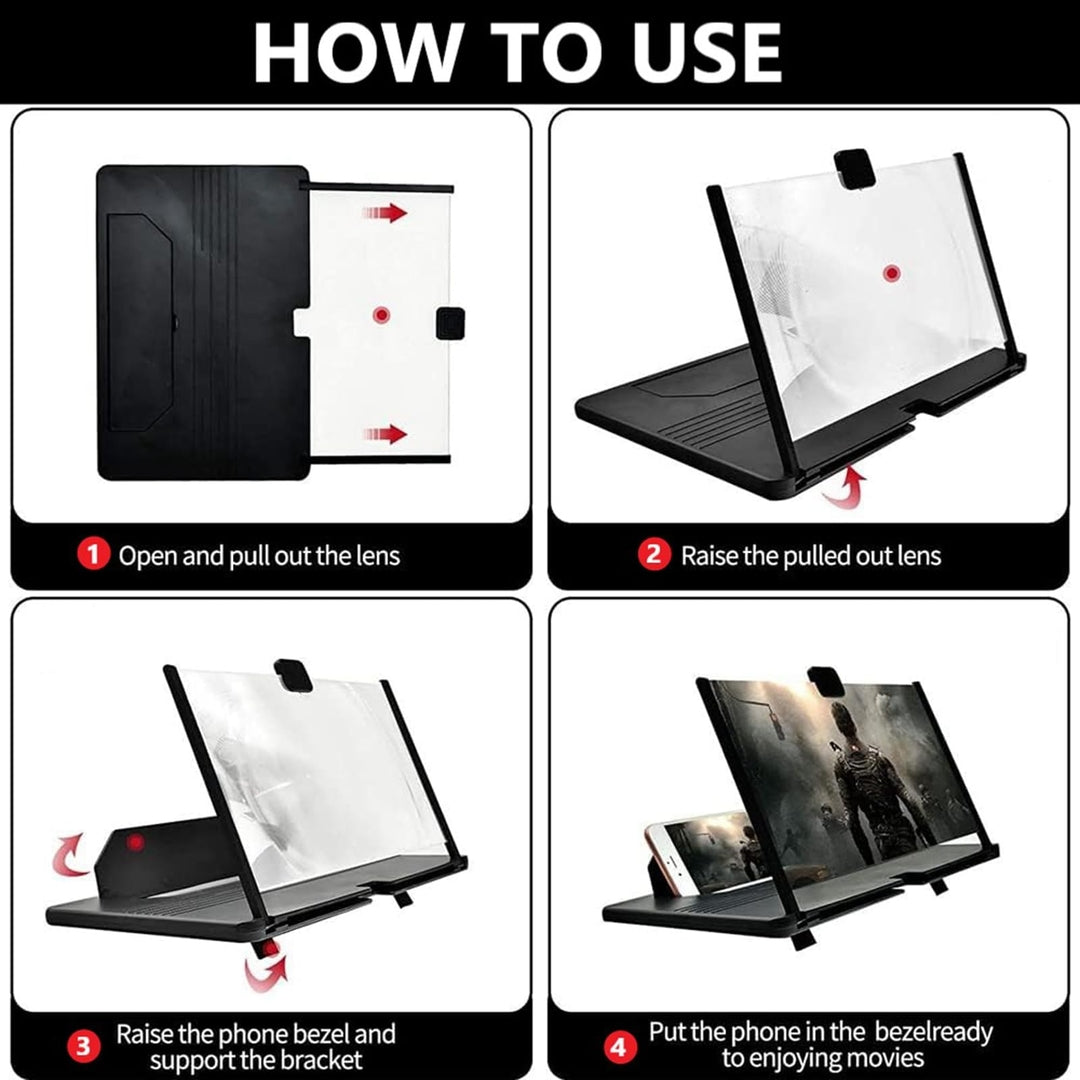 HOW TO USE

1 Open and pull out the lens

2 Raise the pulled out lens

3 Raise the phone bezel and support the bracket

4 Put the phone in the bezelready to enjoying movies