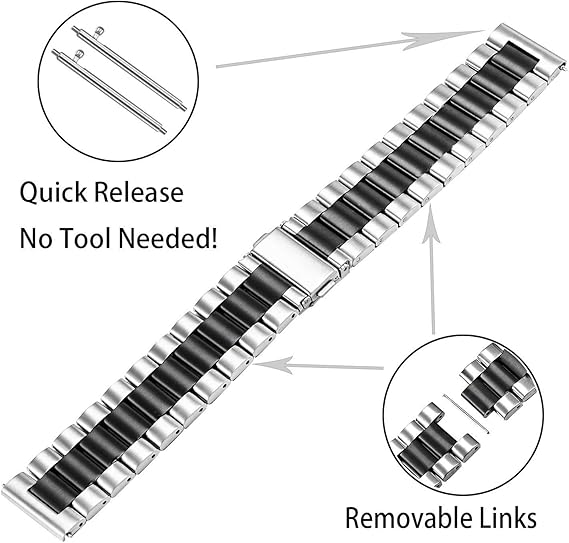 Quick Release
No Tool Needed!

Removable Links